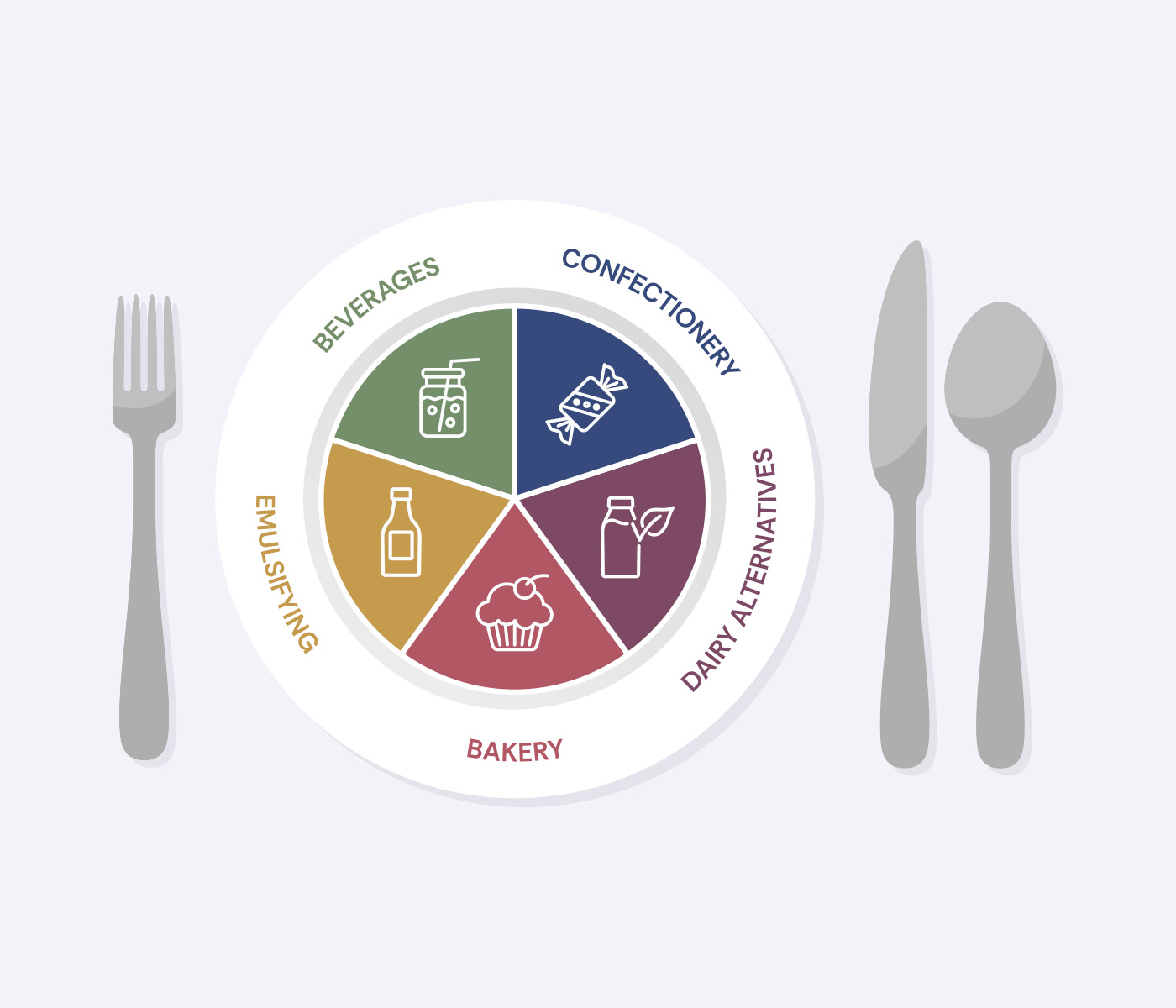 BEVERAGES
CONFECTIONERY
DAIRY ALTERNATIVES
BAKERY
EMULSIFYING