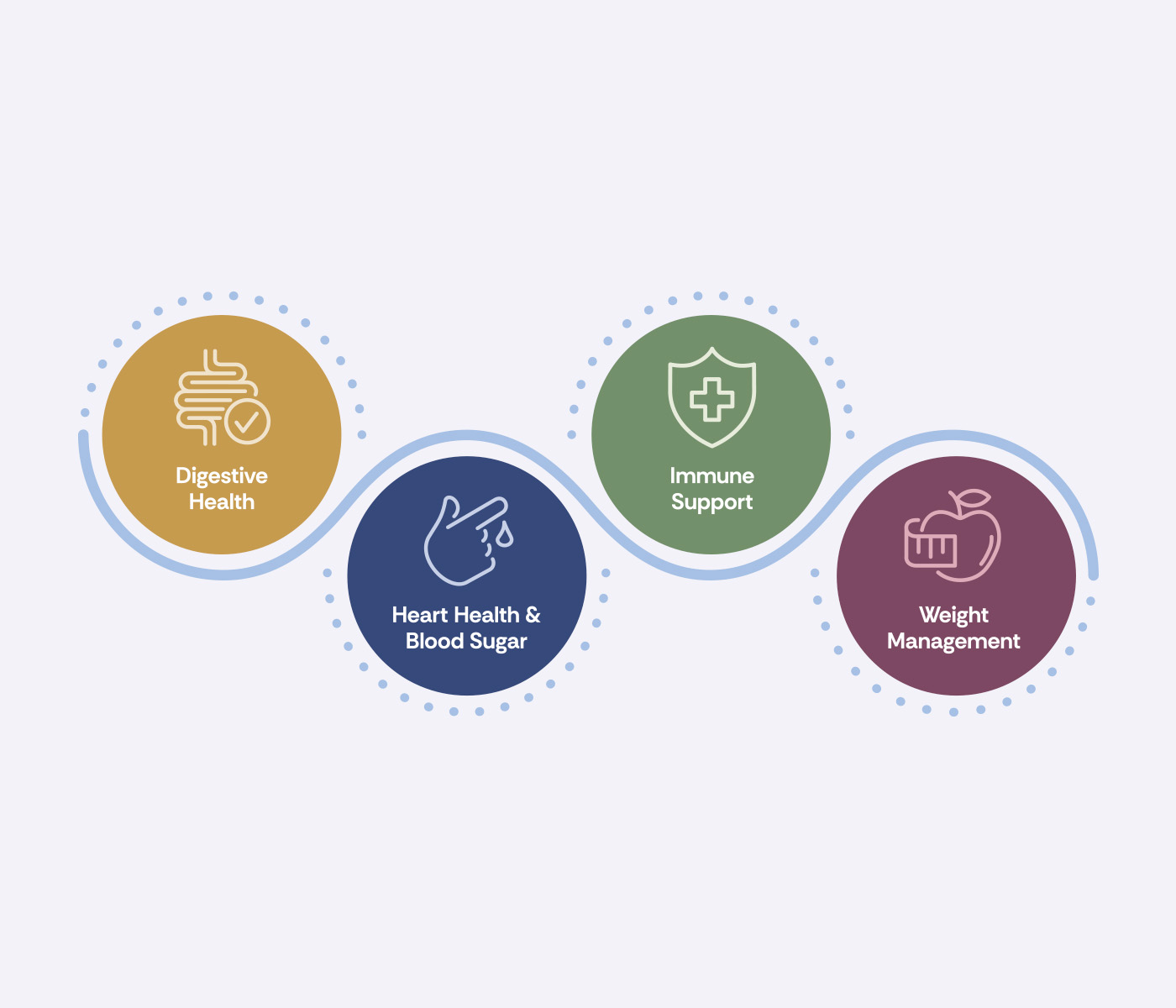 Digestive Health

Heart Health & Blood Sugar

Immune Support

Weight Management